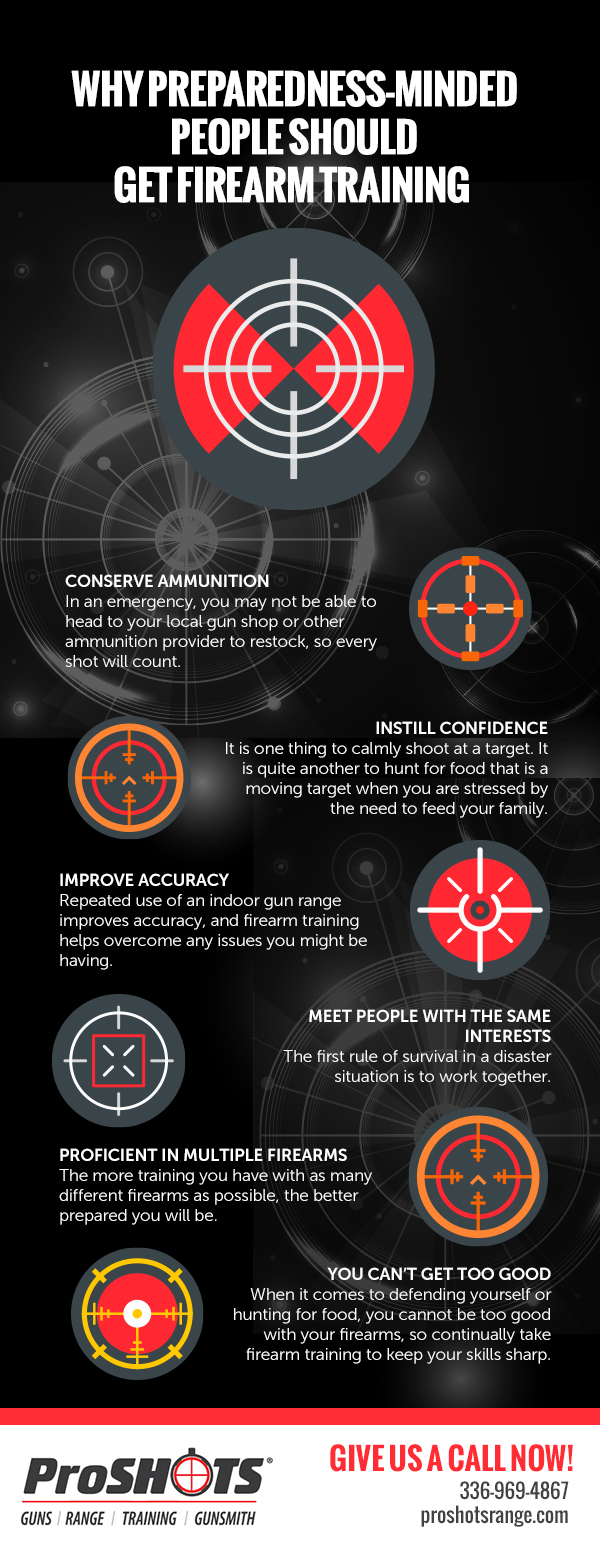 WHY PREPAREDNESS-MINDED PEOPLE SHOULD GET FIREARM TRAINING

CONSERVE AMMUNITION
In an emergency, you may not be able to head to your local gun shop or other ammunition provider to restock, so every shot will count.

INSTILL CONFIDENCE
It is one thing to calmly shoot at a target. It is quite another to hunt for food that is a moving target when you are stressed by the need to feed your family.

IMPROVE ACCURACY
Repeated use of an indoor gun range improves accuracy, and firearm training helps overcome any issues you might be having.

MEET PEOPLE WITH THE SAME INTERESTS
The first rule of survival in a disaster situation is to work together.

PROFICIENT IN MULTIPLE FIREARMS
The more training you have with as many different firearms as possible, the better prepared you will be.

YOU CAN'T GET TOO GOOD
When it comes to defending yourself or hunting for food, you cannot be too good with your firearms, so continually take firearm training to keep your skills sharp.

ProSHOTS®
GUNS | RANGE | TRAINING | GUNSMITH

GIVE US A CALL NOW!
336-969-4867
proshotsrange.com