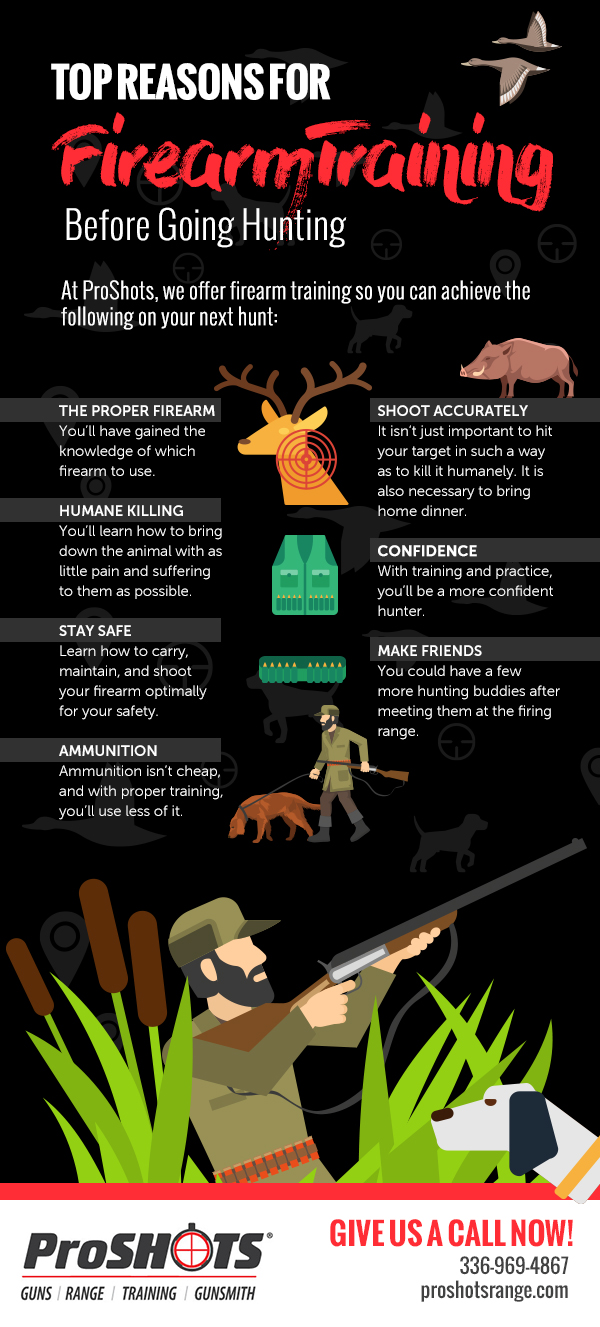 TOP REASONS FOR
Firearm Training
Before Going Hunting

At ProShots, we offer firearm training so you can achieve the following on your next hunt:

THE PROPER FIREARM
You'll have gained the knowledge of which firearm to use.

HUMANE KILLING
You'll learn how to bring down the animal with as little pain and suffering to them as possible.

STAY SAFE
Learn how to carry, maintain, and shoot your firearm optimally for your safety.

AMMUNITION
Ammunition isn't cheap, and with proper training, you'll use less of it.

SHOOT ACCURATELY
It isn't just important to hit your target in such a way as to kill it humanely. It is also necessary to bring home dinner.

CONFIDENCE
With training and practice, you'll be a more confident hunter.

MAKE FRIENDS
You could have a few more hunting buddies after meeting them at the firing range.

ProSHOTS®
GUNS | RANGE | TRAINING | GUNSMITH

GIVE US A CALL NOW!
336-969-4867
proshotsrange.com